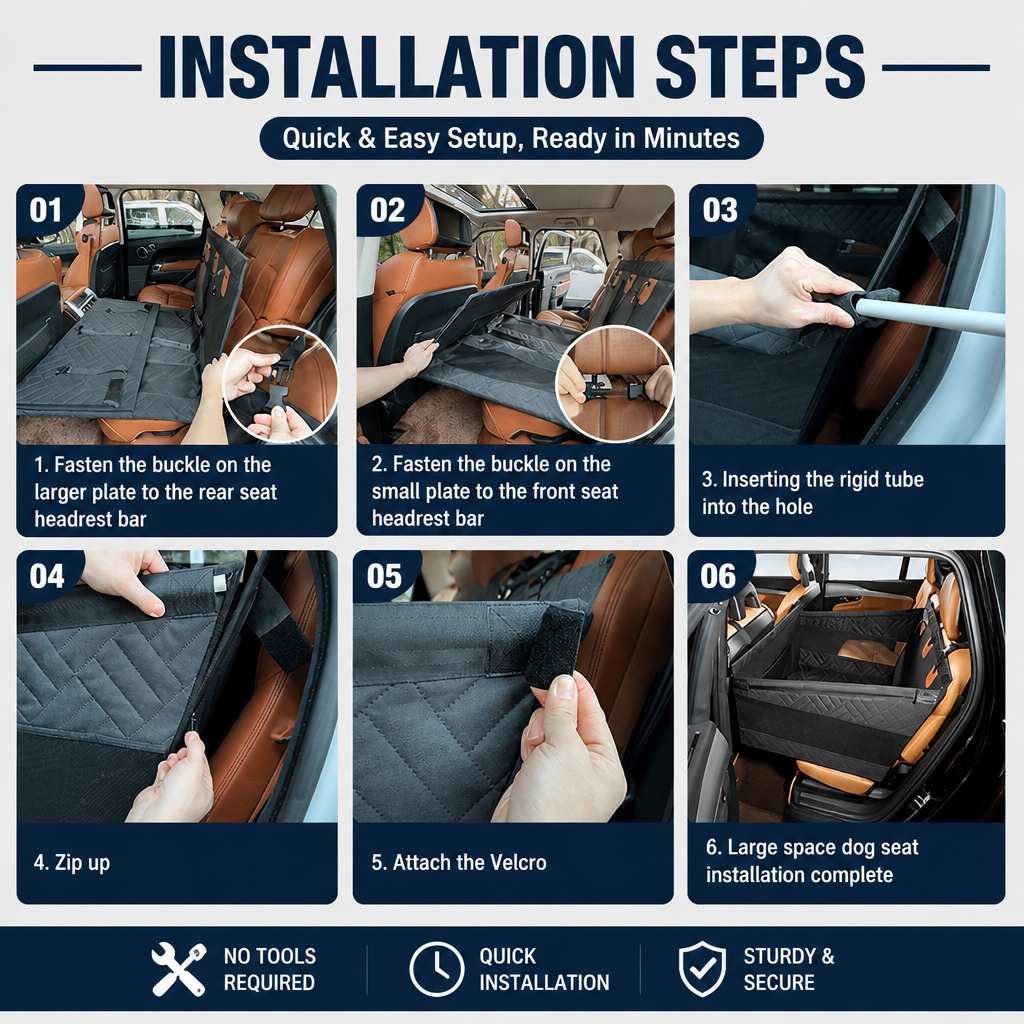 INSTALLATION STEPS

Quick & Easy Setup, Ready in Minutes

01

1. Fasten the buckle on the larger plate to the rear seat headrest bar

02

2. Fasten the buckle on the small plate to the front seat headrest bar

03

3. Inserting the rigid tube into the hole

04

4. Zip up

05

5. Attach the Velcro

06

6. Large space dog seat installation complete

NO TOOLS REQUIRED

QUICK INSTALLATION

STURDY & SECURE