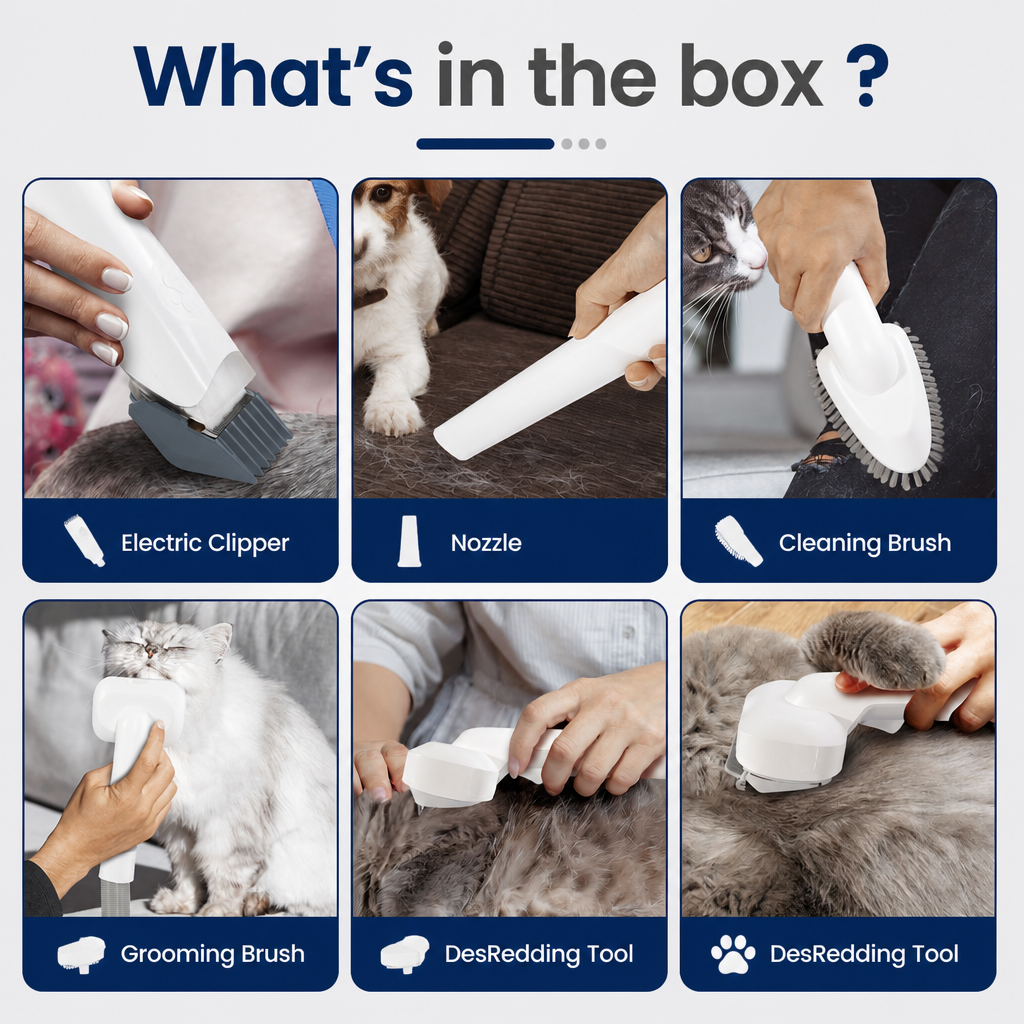 What's in the box ?

Electric Clipper

Nozzle

Cleaning Brush

Grooming Brush

DesRedding Tool

DesRedding Tool